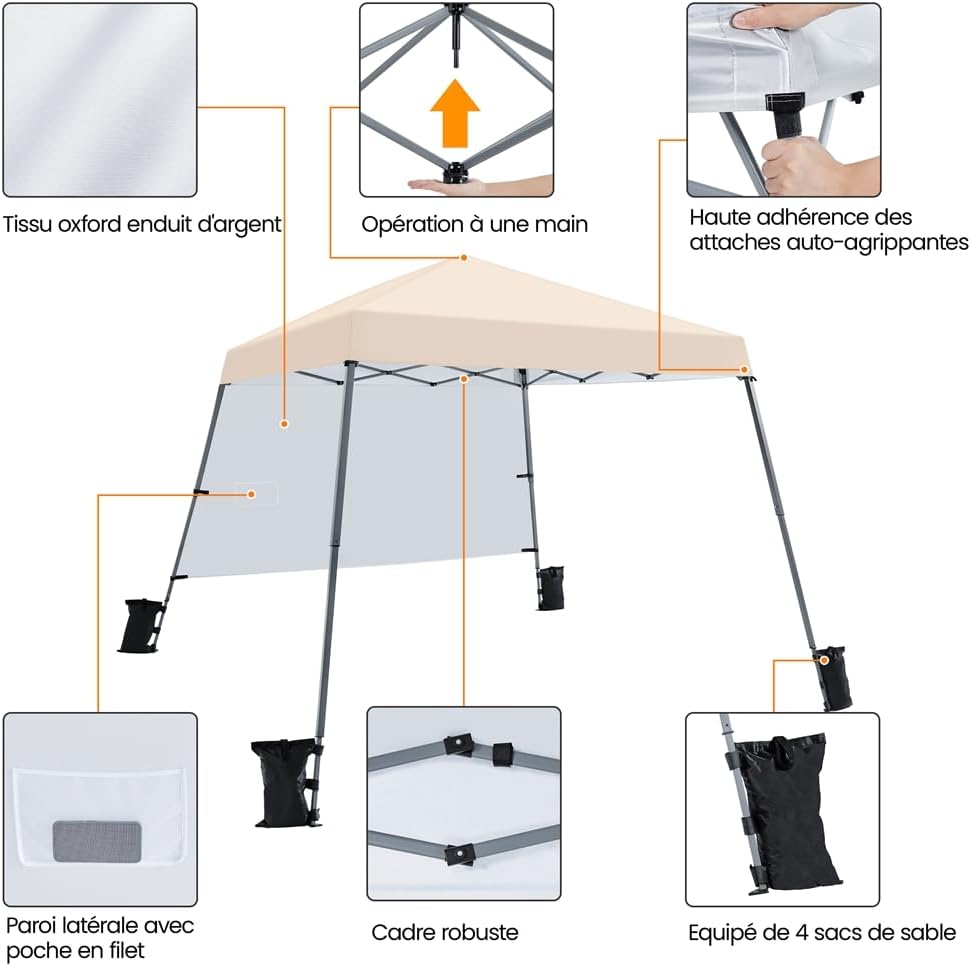 Tissu oxford enduit d'argent

Opération à une main

Haute adhérence des attaches auto-agrippantes

Paroi latérale avec poche en filet

Cadre robuste

Equipé de 4 sacs de sable